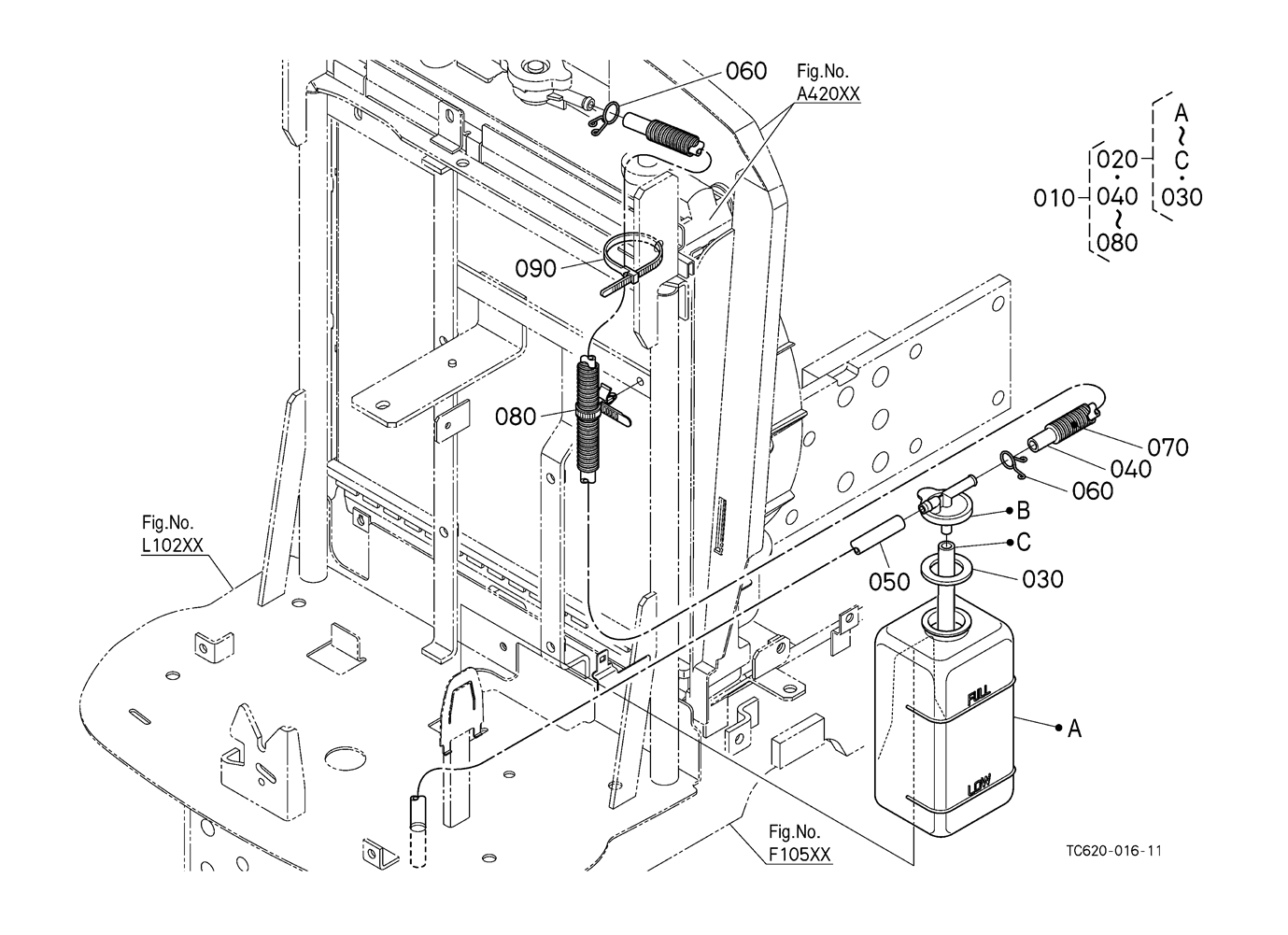 060
Fig.No.
A420XX

A
~
C
•
030

020
•
040
~
080

010

090

080

070
040
060

B
C
030

050

Fig.No.
L102XX

FULL
LOW

A

Fig.No.
F105XX

TC620-016-11